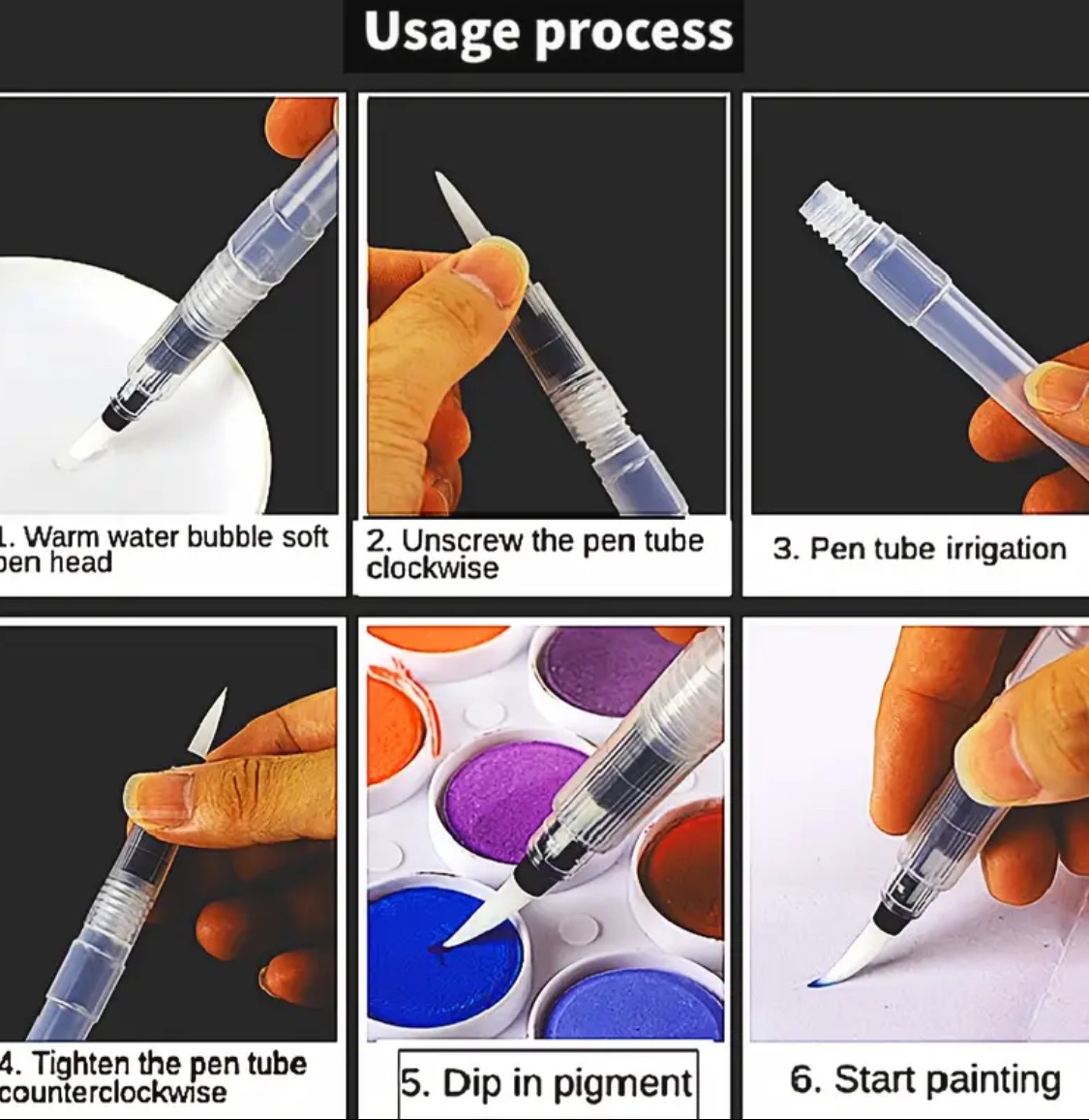 Usage process

1. Warm water bubble soft pen head

2. Unscrew the pen tube clockwise

3. Pen tube irrigation

4. Tighten the pen tube counterclockwise

5. Dip in pigment

6. Start painting